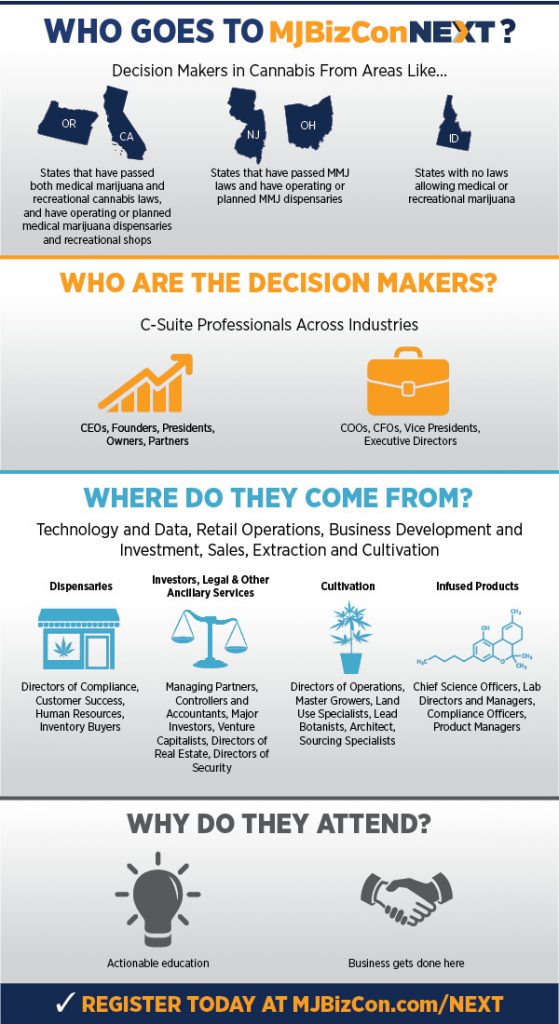 WHO GOES TO MJBizConNEXT?

Decision Makers in Cannabis From Areas Like...

OR CA

States that have passed both medical marijuana and recreational cannabis laws, and have operating or planned medical marijuana dispensaries and recreational shops

NJ OH

States that have passed MMJ laws and have operating or planned MMJ dispensaries

ID

States with no laws allowing medical or recreational marijuana

WHO ARE THE DECISION MAKERS?

C-Suite Professionals Across Industries

CEOs, Founders, Presidents, Owners, Partners

COOs, CFOs, Vice Presidents, Executive Directors

WHERE DO THEY COME FROM?

Technology and Data, Retail Operations, Business Development and Investment, Sales, Extraction and Cultivation

Dispensaries

Directors of Compliance, Customer Success, Human Resources, Inventory Buyers

Investors, Legal & Other Ancillary Services

Managing Partners, Controllers and Accountants, Major Investors, Venture Capitalists, Directors of Real Estate, Directors of Security

Cultivation

Directors of Operations, Master Growers, Land Use Specialists, Lead Botanists, Architect, Sourcing Specialists

Infused Products

OH

$CH_3$

$H_3C$

$CH_3$

$CH_3$

Chief Science Officers, Lab Directors and Managers, Compliance Officers, Product Managers

WHY DO THEY ATTEND?

Actionable education

Business gets done here

✓ REGISTER TODAY AT MJBizCon.com/NEXT